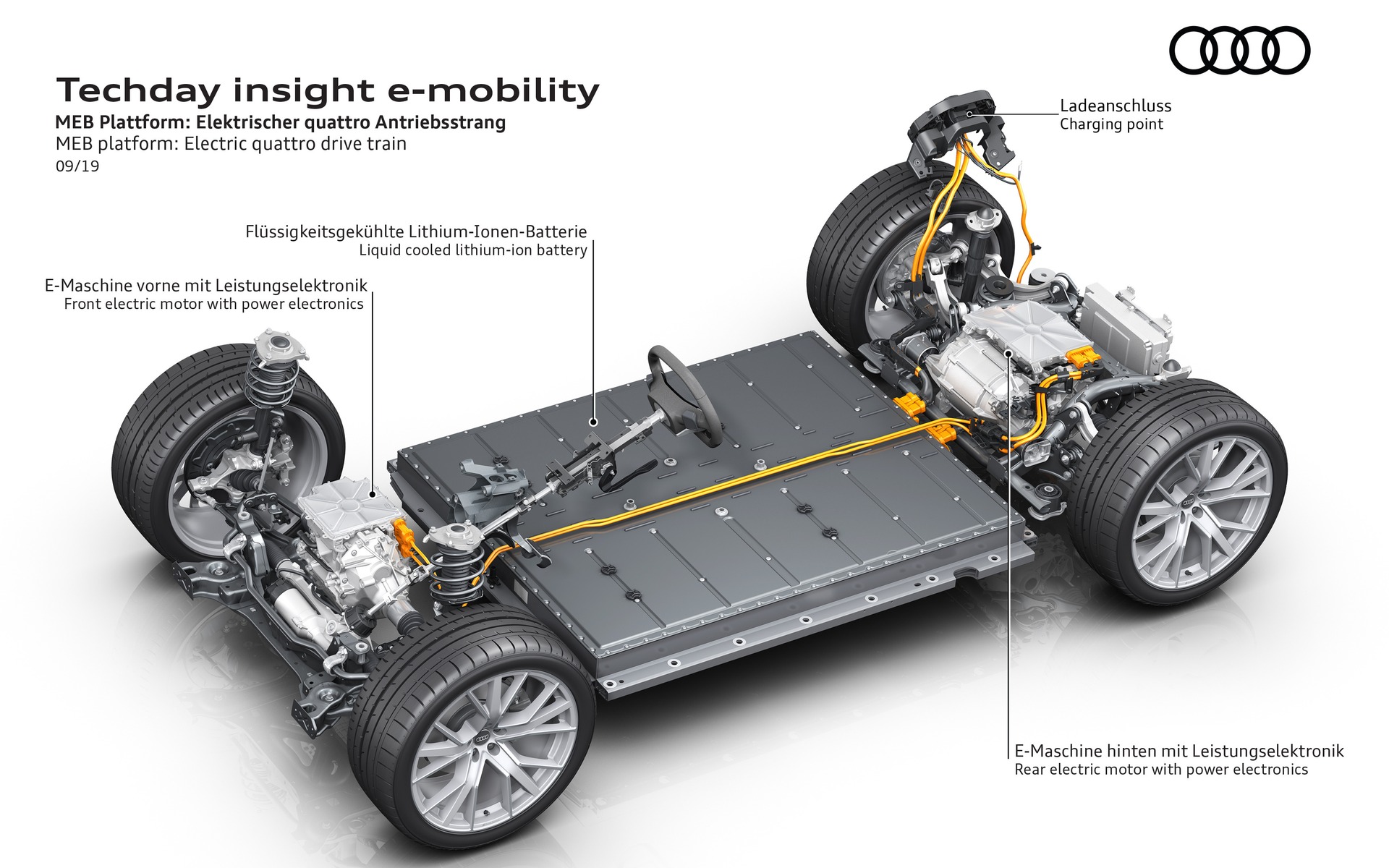 Techday insight e-mobility
MEB Plattform: Elektrischer quattro Antriebsstrang
MEB platform: Electric quattro drive train
09/19

Ladeanschluss
Charging point

Flüssigkeitsgekühlte Lithium-Ionen-Batterie
Liquid cooled lithium-ion battery

E-Maschine vorne mit Leistungselektronik
Front electric motor with power electronics

E-Maschine hinten mit Leistungselektronik
Rear electric motor with power electronics