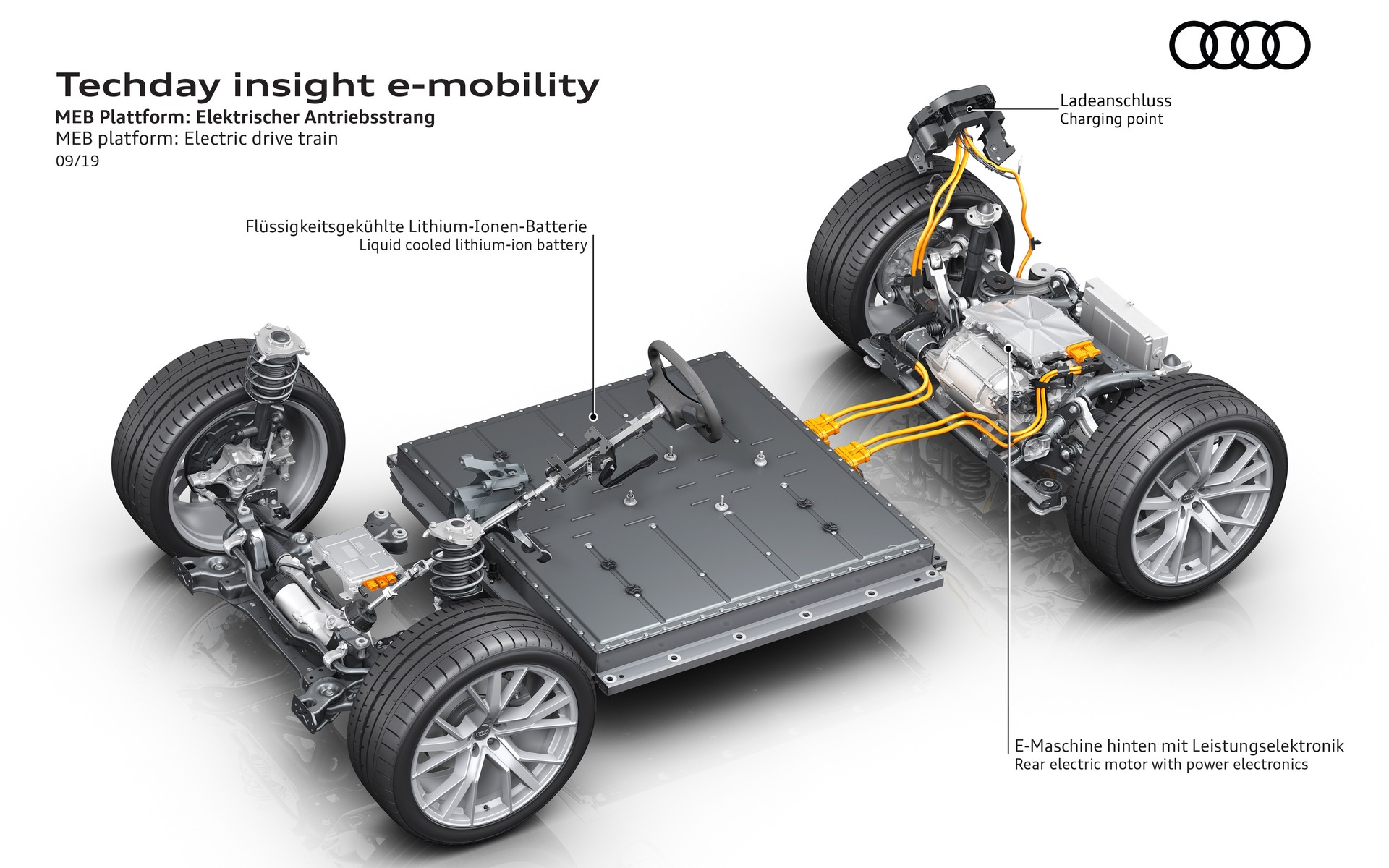 Techday insight e-mobility
MEB Plattform: Elektrischer Antriebsstrang
MEB platform: Electric drive train
09/19

Ladeanschluss
Charging point

Flüssigkeitsgekühlte Lithium-Ionen-Batterie
Liquid cooled lithium-ion battery

E-Maschine hinten mit Leistungselektronik
Rear electric motor with power electronics