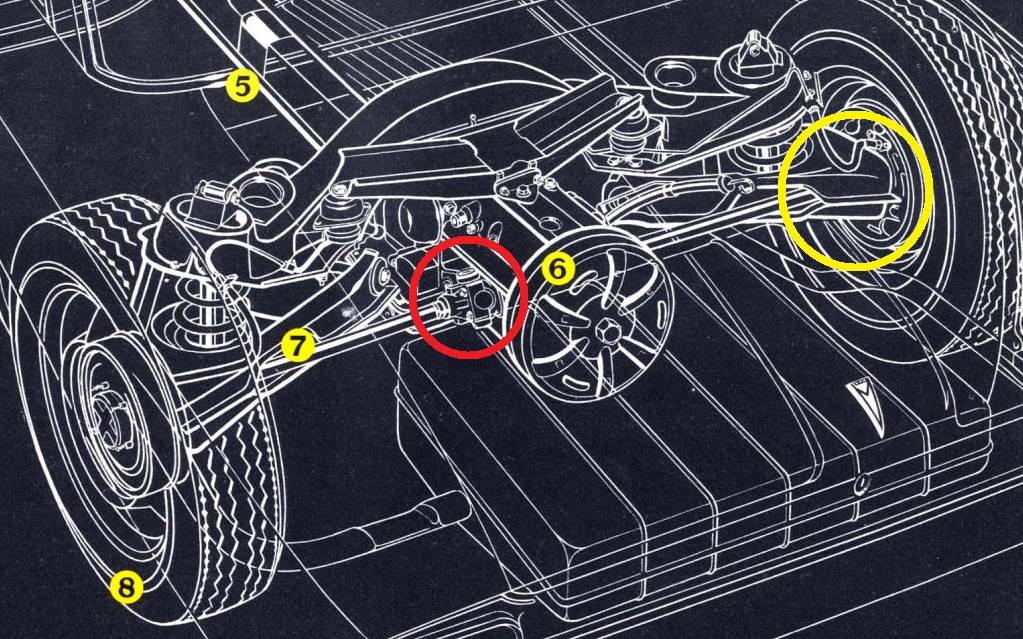 5

6

7

8